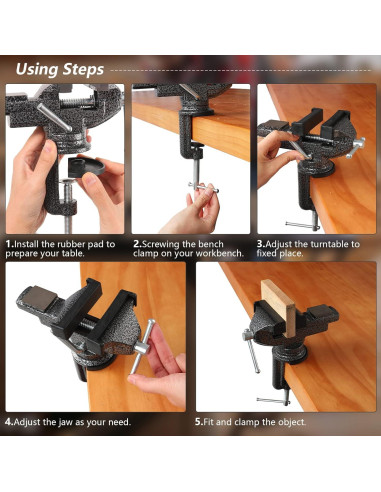 Using Steps

1.Install the rubber pad to prepare your table.

2.Screwing the bench clamp on your workbench.

3.Adjust the turntable to fixed place.

4.Adjust the jaw as your need.

5.Fit and clamp the object.