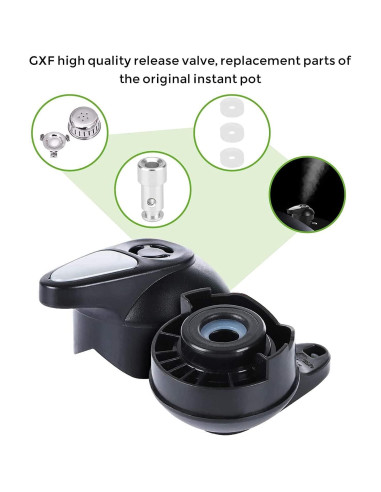 GXF high quality release valve, replacement parts of the original instant pot