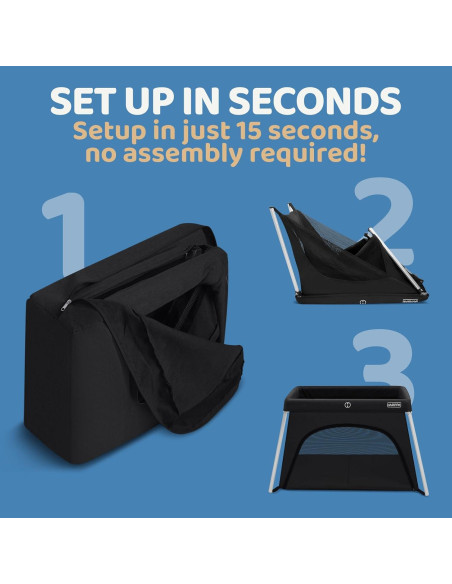 SET UP IN SECONDS
Setup in just 15 seconds, no assembly required!

1

2

3