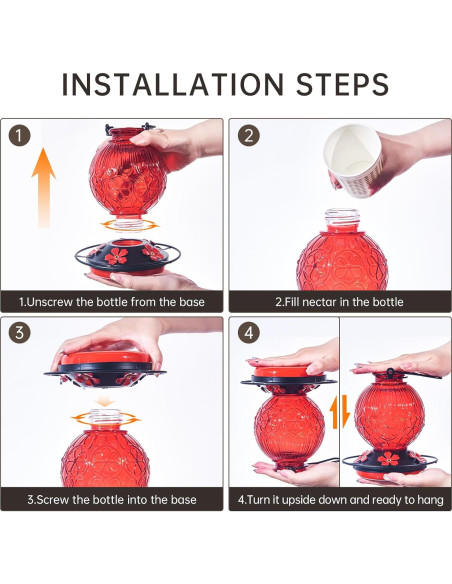 INSTALLATION STEPS

1

1.Unscrew the bottle from the base

2

2.Fill nectar in the bottle

3

3.Screw the bottle into the base

4

4.Turn it upside down and ready to hang