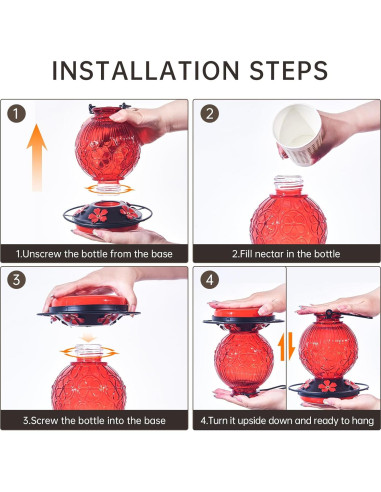 INSTALLATION STEPS

1

1.Unscrew the bottle from the base

2

2.Fill nectar in the bottle

3

3.Screw the bottle into the base

4

4.Turn it upside down and ready to hang