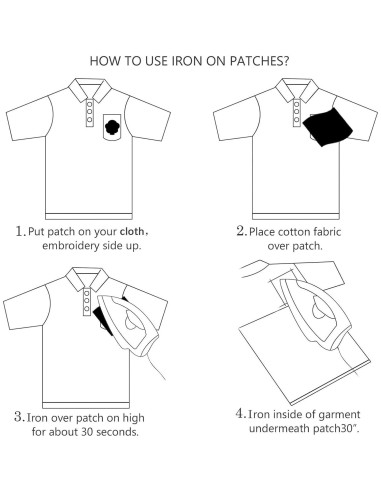 HOW TO USE IRON ON PATCHES?

1. Put patch on your cloth, embroidery side up.

2. Place cotton fabric over patch.

3. Iron over patch on high for about 30 seconds.

4. Iron inside of garment undermeath patch30".