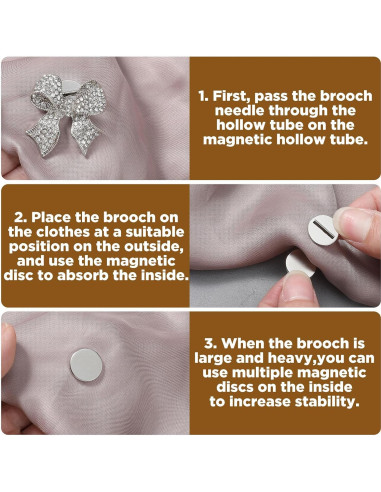 1. First, pass the brooch needle through the hollow tube on the magnetic hollow tube.

2. Place the brooch on the clothes at a suitable position on the outside, and use the magnetic disc to absorb the inside.

3. When the brooch is large and heavy,you can use multiple magnetic discs on the inside to increase stability.