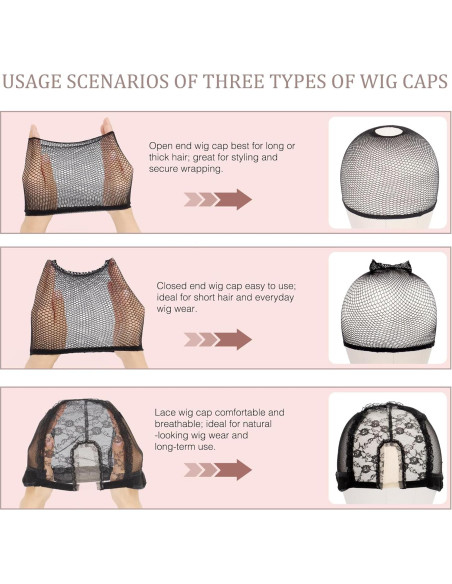 USAGE SCENARIOS OF THREE TYPES OF WIG CAPS

Open end wig cap best for long or thick hair; great for styling and secure wrapping.

Closed end wig cap easy to use; ideal for short hair and everyday wig wear.

Lace wig cap comfortable and breathable; ideal for natural -looking wig wear and long-term use.