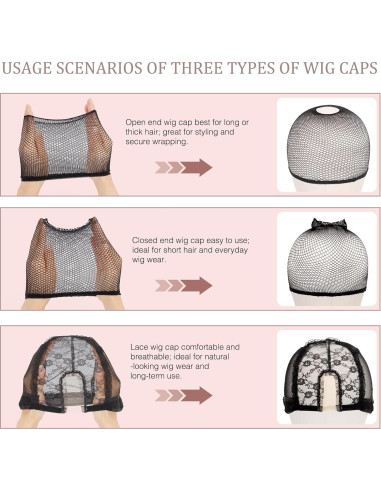 USAGE SCENARIOS OF THREE TYPES OF WIG CAPS

Open end wig cap best for long or thick hair; great for styling and secure wrapping.

Closed end wig cap easy to use; ideal for short hair and everyday wig wear.

Lace wig cap comfortable and breathable; ideal for natural -looking wig wear and long-term use.