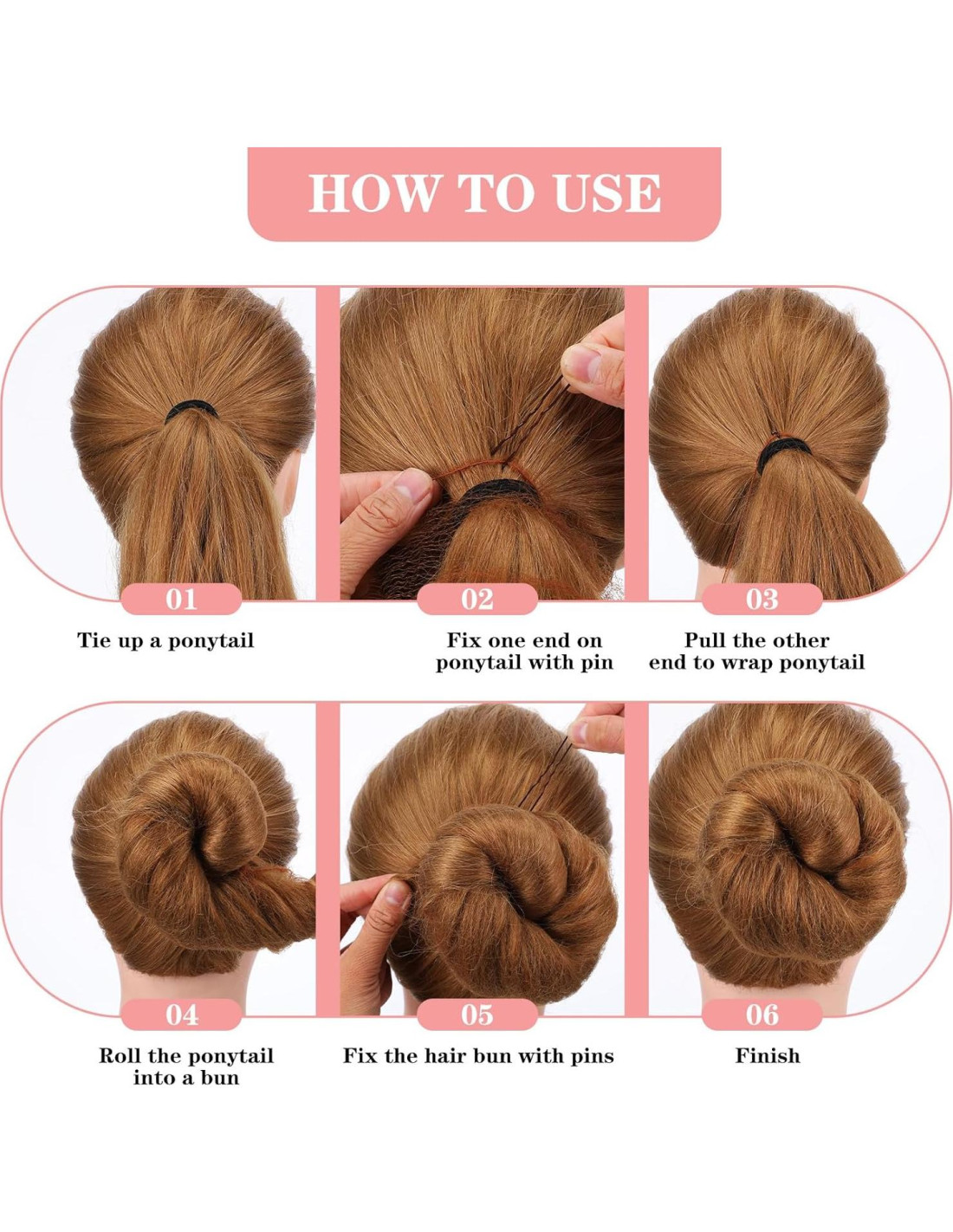 HOW TO USE

01
Tie up a ponytail

02
Fix one end on ponytail with pin

03
Pull the other end to wrap ponytail

04
Roll the ponytail into a bun

05
Fix the hair bun with pins

06
Finish