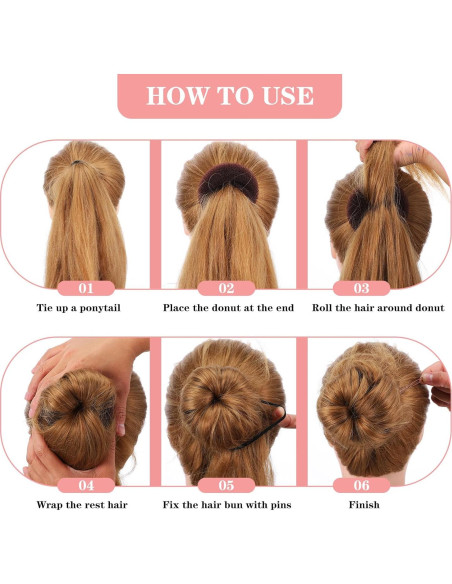 HOW TO USE

01
Tie up a ponytail

02
Place the donut at the end

03
Roll the hair around donut

04
Wrap the rest hair

05
Fix the hair bun with pins

06
Finish