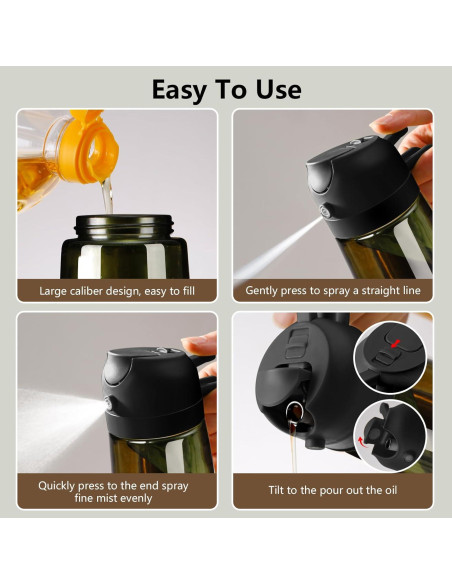 Easy To Use

Large caliber design, easy to fill

Gently press to spray a straight line

Quickly press to the end spray fine mist evenly

Tilt to the pour out the oil