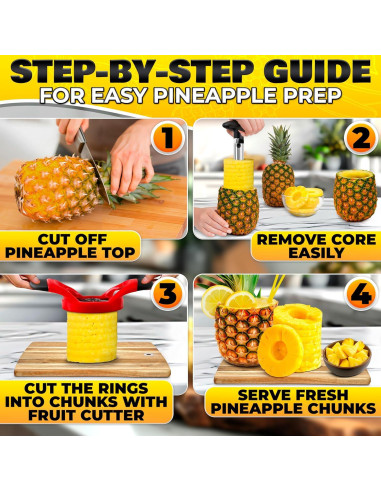 STEP-BY-STEP GUIDE
FOR EASY PINEAPPLE PREP

1
CUT OFF PINEAPPLE TOP

2
REMOVE CORE EASILY

3
CUT THE RINGS INTO CHUNKS WITH FRUIT CUTTER

4
SERVE FRESH PINEAPPLE CHUNKS