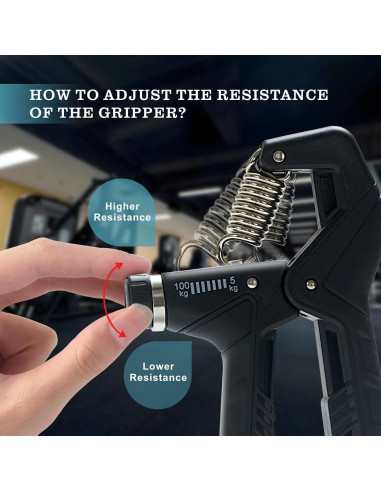 HOW TO ADJUST THE RESISTANCE OF THE GRIPPER?

Higher Resistance

100 kg

5 kg

Lower Resistance