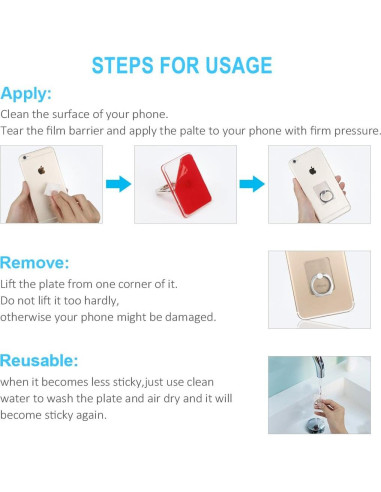 STEPS FOR USAGE

Apply:

Clean the surface of your phone.
Tear the film barrier and apply the palte to your phone with firm pressure.

Remove:

Lift the plate from one corner of it.
Do not lift it too hardly,
otherwise your phone might be damaged.

Reusable:

when it becomes less sticky,just use clean water to wash the plate and air dry and it will become sticky again.