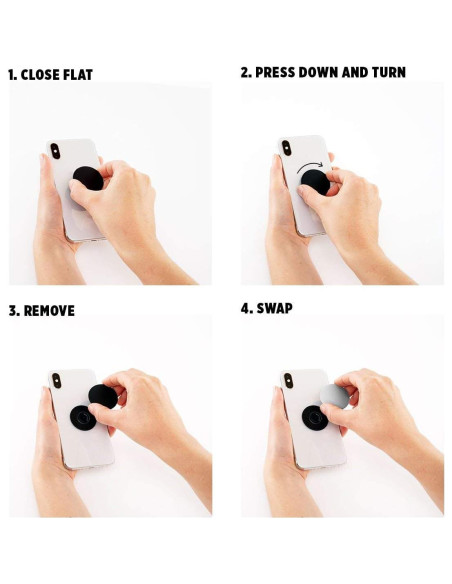 1. CLOSE FLAT

2. PRESS DOWN AND TURN

3. REMOVE

4. SWAP