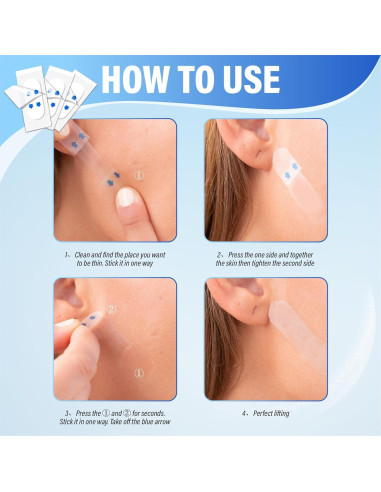 HOW TO USE

①

1、Clean and find the place you want to be thin. Stick it in one way

2、Press the one side and together the skin then tighten the second side

②

①

3、Press the ① and ② for seconds. Stick it in one way. Take off the blue arrow

4、Perfect lifting