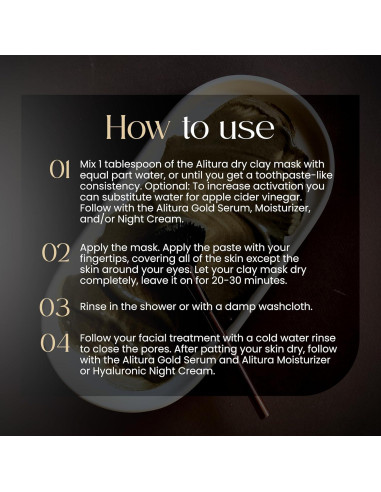 How to use

01 Mix 1 tablespoon of the Alitura dry clay mask with equal part water, or until you get a toothpaste-like consistency. Optional: To increase activation you can substitute water for apple cider vinegar. Follow with the Alitura Gold Serum, Moisturizer, and/or Night Cream.

02 Apply the mask. Apply the paste with your fingertips, covering all of the skin except the skin around your eyes. Let your clay mask dry completely, leave it on for 20-30 minutes.

03 Rinse in the shower or with a damp washcloth.

04 Follow your facial treatment with a cold water rinse to close the pores. After patting your skin dry, follow with the Alitura Gold Serum and Alitura Moisturizer or Hyaluronic Night Cream.