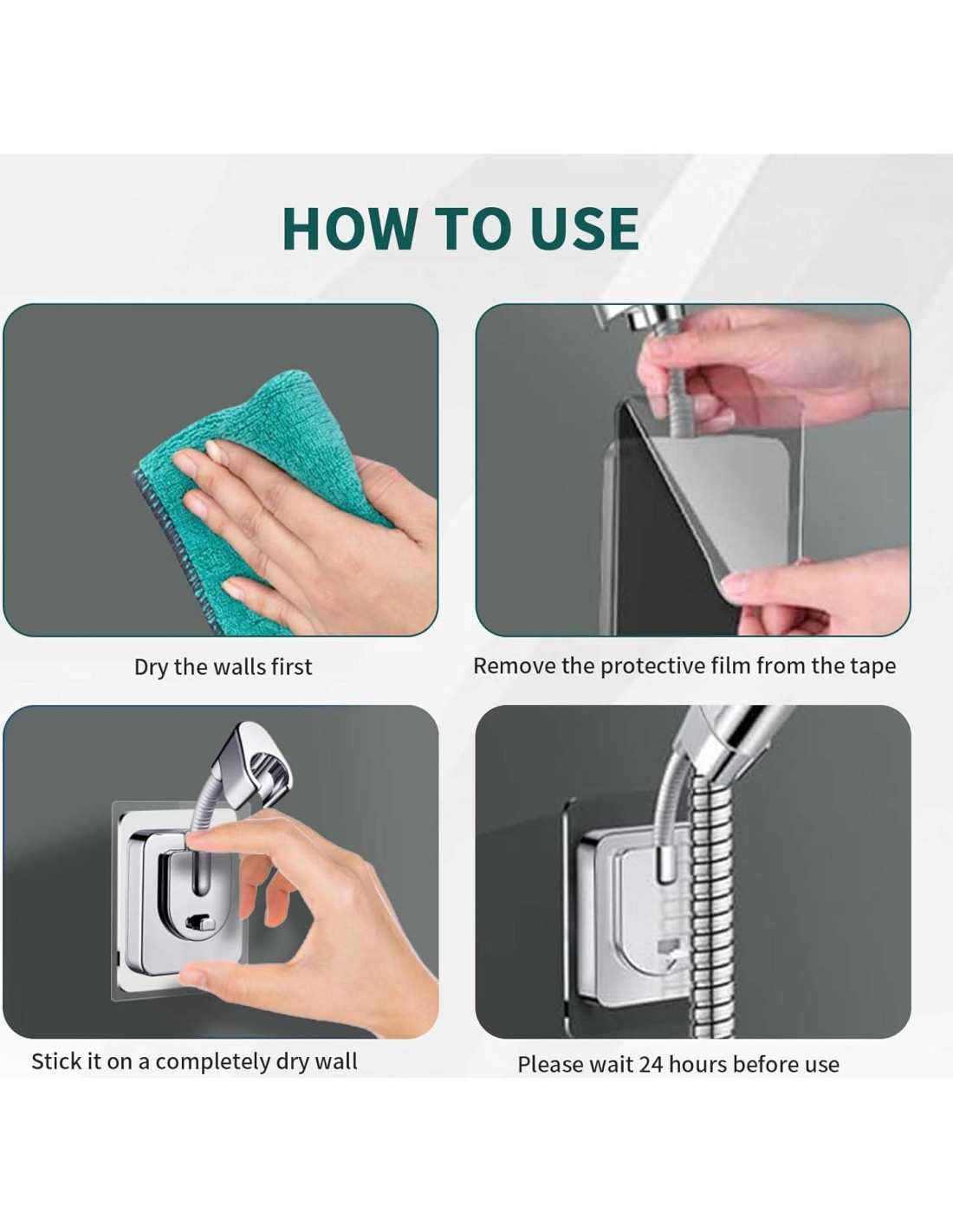 HOW TO USE

Dry the walls first

Remove the protective film from the tape

Stick it on a completely dry wall

Please wait 24 hours before use