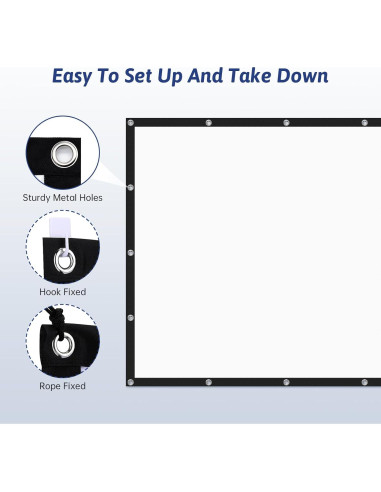 Easy To Set Up And Take Down

Sturdy Metal Holes

Hook Fixed

Rope Fixed