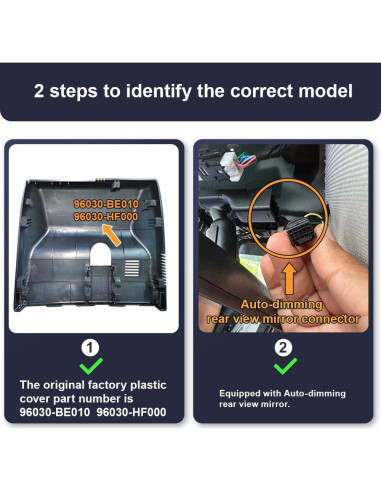 2 steps to identify the correct model

96030-BE010
96030-HF000

1

The original factory plastic cover part number is 96030-BE010 96030-HF000

Auto-dimming
rear view mirror connector

2

Equipped with Auto-dimming rear view mirror.