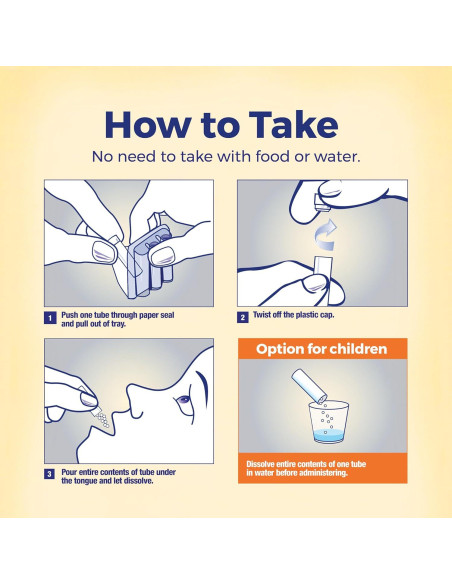 How to Take

No need to take with food or water.

1 Push one tube through paper seal and pull out of tray.

2 Twist off the plastic cap.

3 Pour entire contents of tube under the tongue and let dissolve.

Option for children

Dissolve entire contents of one tube in water before administering.