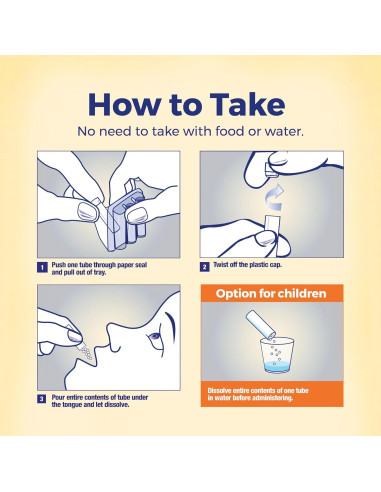 How to Take

No need to take with food or water.

1 Push one tube through paper seal and pull out of tray.

2 Twist off the plastic cap.

3 Pour entire contents of tube under the tongue and let dissolve.

Option for children

Dissolve entire contents of one tube in water before administering.