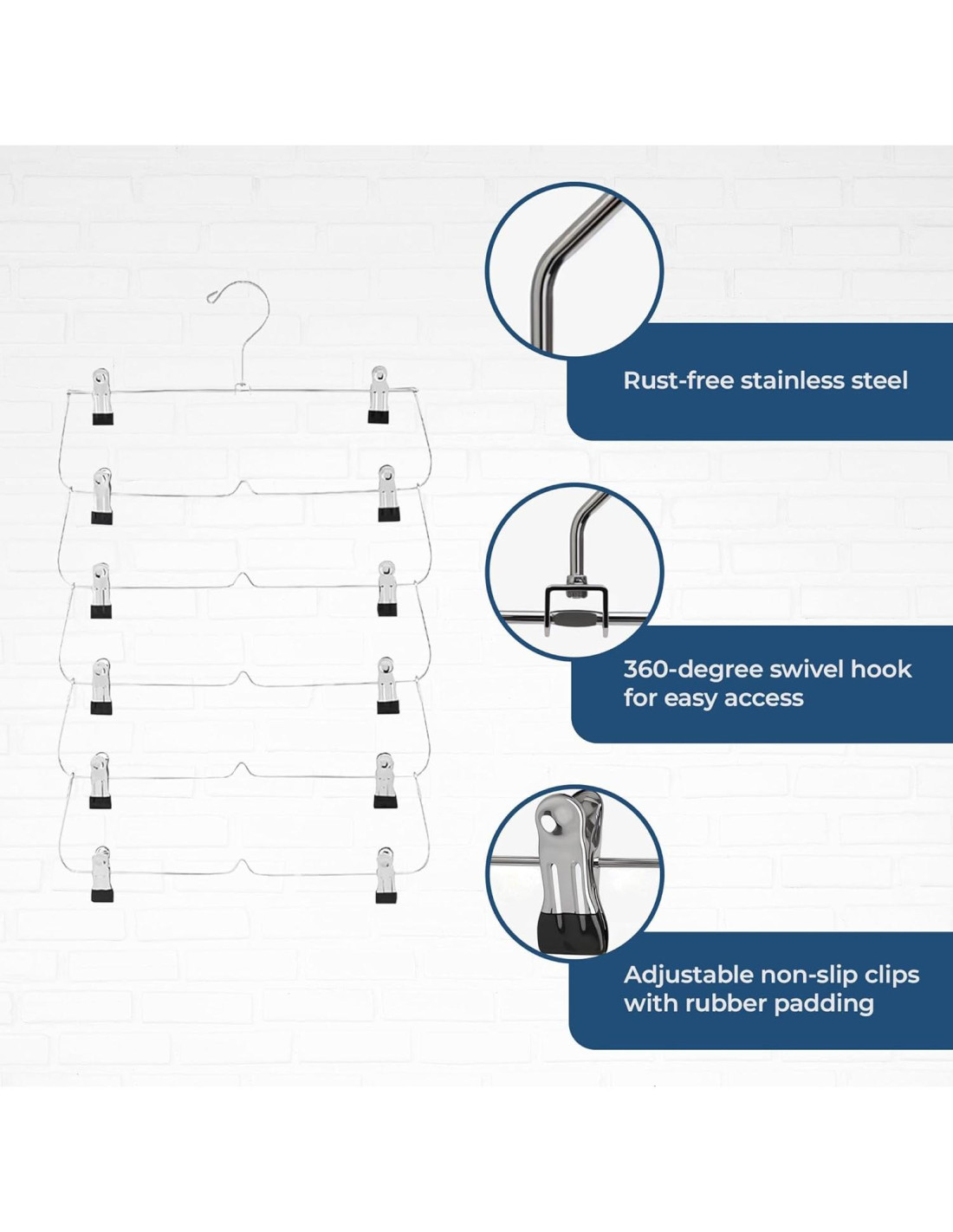 Rust-free stainless steel

360-degree swivel hook for easy access

Adjustable non-slip clips with rubber padding