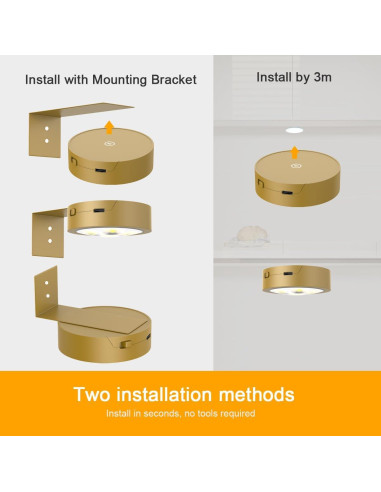 Install with Mounting Bracket

Install by 3m

Two installation methods

Install in seconds, no tools required