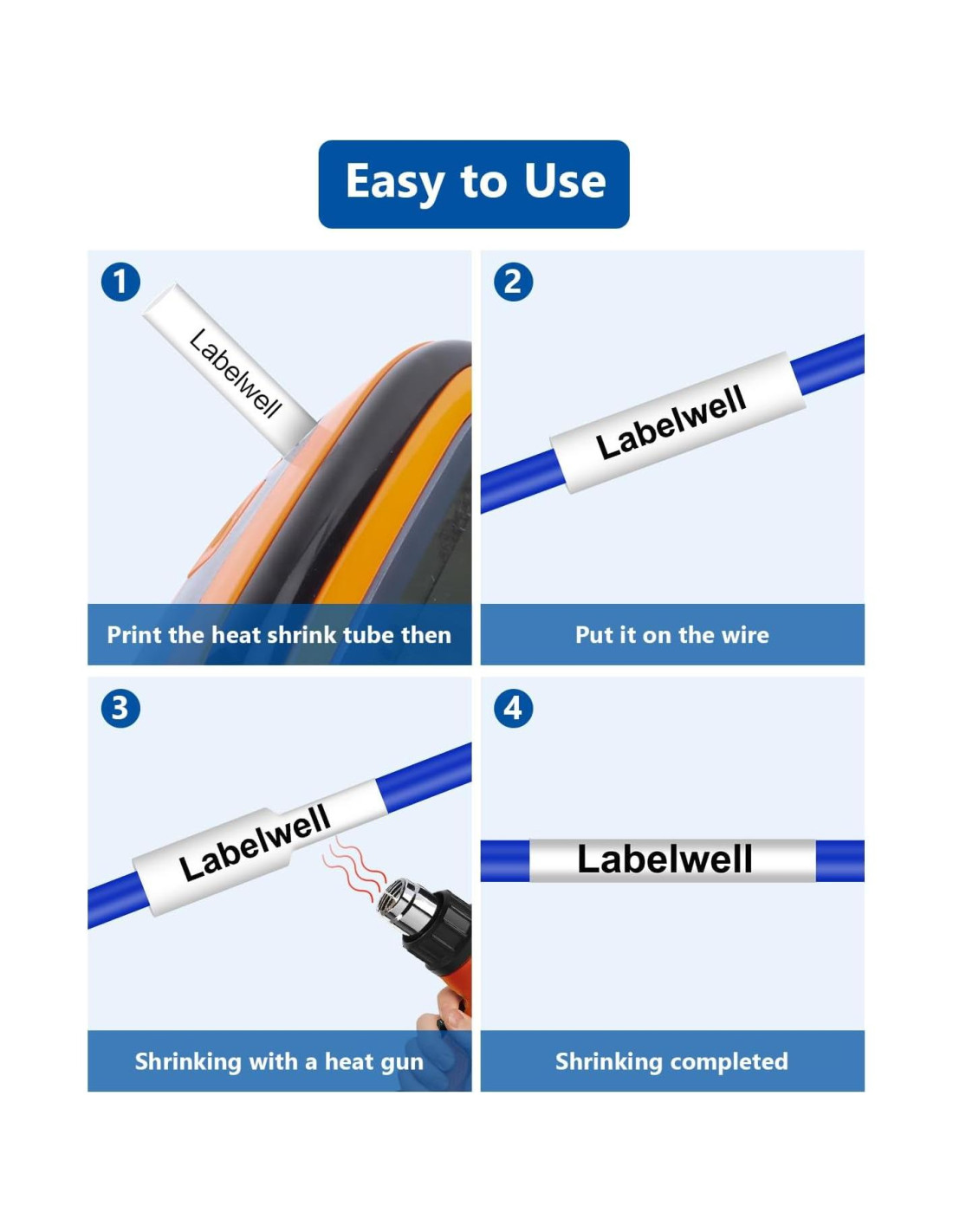 Easy to Use

1

Labelwell

Print the heat shrink tube then

2

Labelwell

Put it on the wire

3

Labelwell

Shrinking with a heat gun

4

Labelwell

Shrinking completed