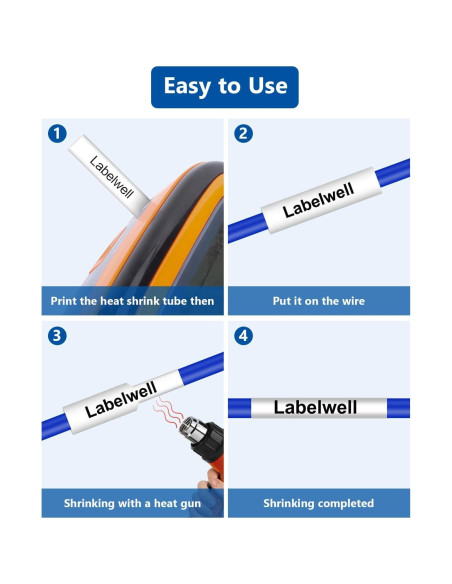 Easy to Use

1
Labelwell
Print the heat shrink tube then

2
Labelwell
Put it on the wire

3
Labelwell
Shrinking with a heat gun

4
Labelwell
Shrinking completed