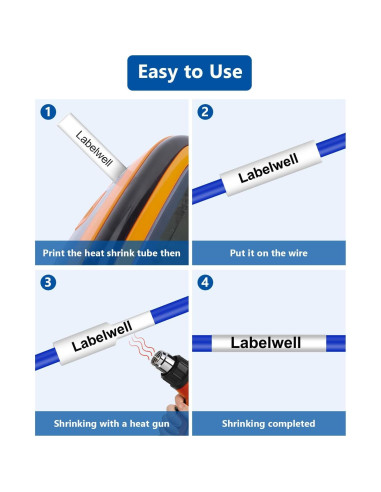 Easy to Use

1

Labelwell

Print the heat shrink tube then

2

Labelwell

Put it on the wire

3

Labelwell

Shrinking with a heat gun

4

Labelwell

Shrinking completed