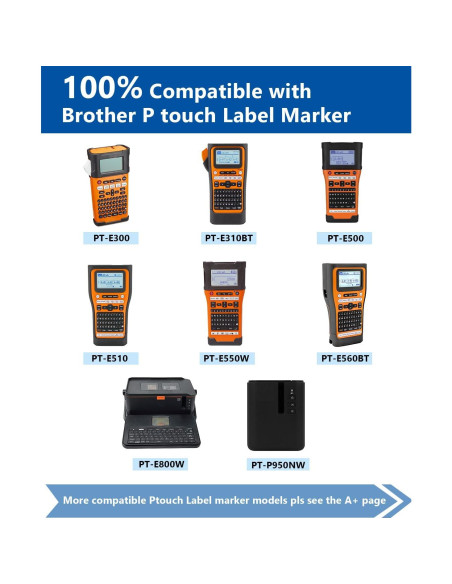 100% Compatible with Brother P touch Label Marker

PT-E300

PT-E310BT

PT-E500

PT-E510

PT-E550W

PT-E560BT

PT-E800W

PT-P950NW

More compatible Ptouch Label marker models pls see the A+ page