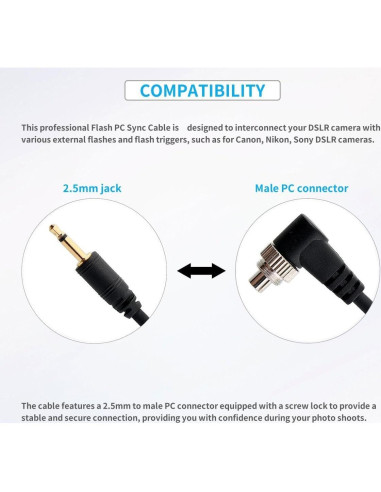 COMPATIBILITY

This professional Flash PC Sync Cable is designed to interconnect your DSLR camera with various external flashes and flash triggers, such as for Canon, Nikon, Sony DSLR cameras.

2.5mm jack

Male PC connector

The cable features a 2.5mm to male PC connector equipped with a screw lock to provide a stable and secure connection, providing you with confidence during your photo shoots.