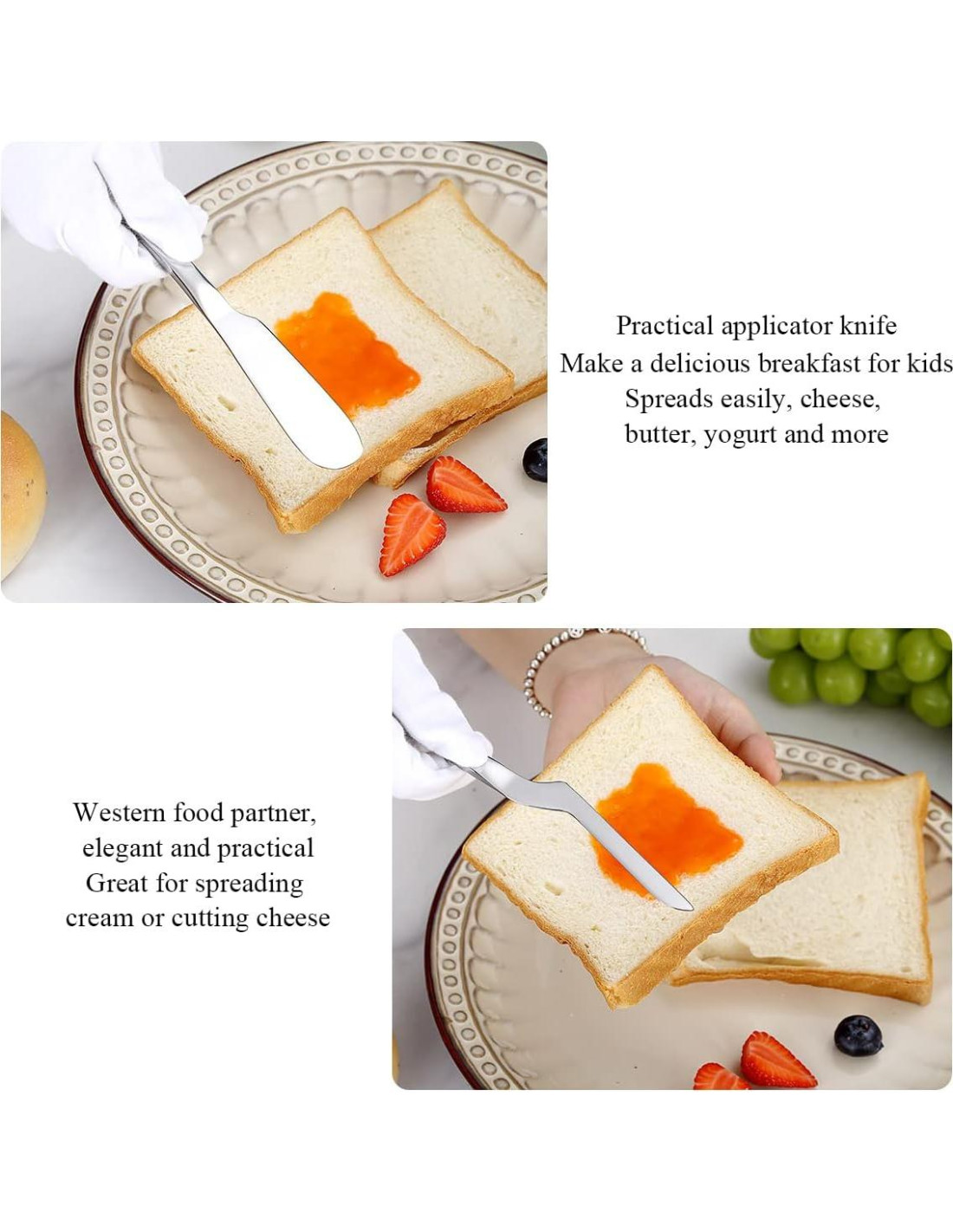 Practical applicator knife
Make a delicious breakfast for kids
Spreads easily, cheese,
butter, yogurt and more

Western food partner,
elegant and practical
Great for spreading
cream or cutting cheese