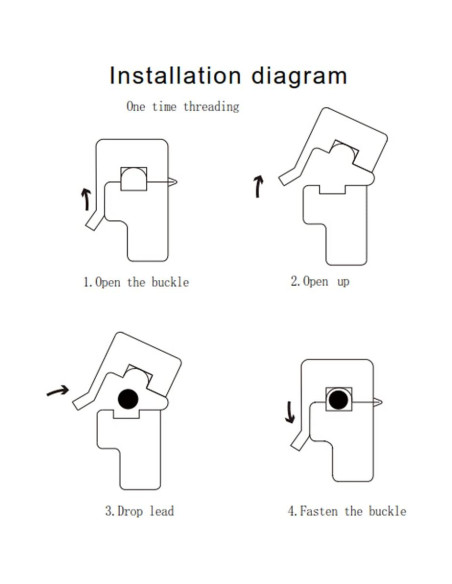 Installation diagram

One time threading

1.Open the buckle

2.Open up

3.Drop lead

4.Fasten the buckle