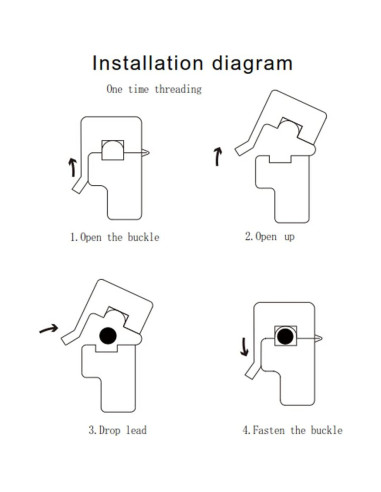 Installation diagram

One time threading

1.Open the buckle

2.Open up

3.Drop lead

4.Fasten the buckle