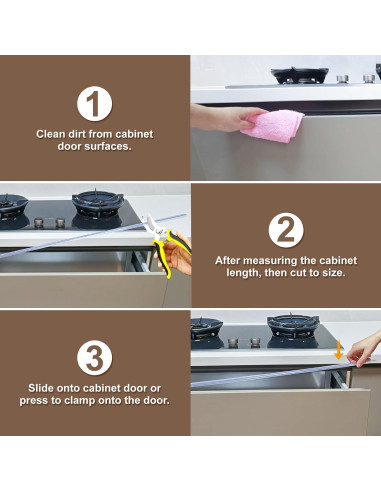 1

Clean dirt from cabinet door surfaces.

2

After measuring the cabinet length, then cut to size.

3

Slide onto cabinet door or press to clamp onto the door.