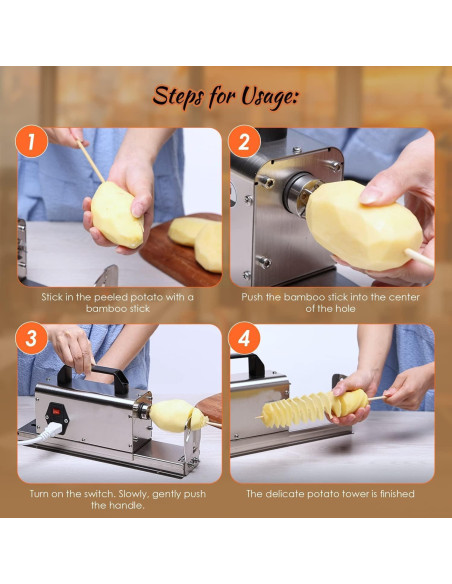 Steps for Usage:

1

Stick in the peeled potato with a bamboo stick

2

Push the bamboo stick into the center of the hole

3

Turn on the switch. Slowly, gently push the handle.

4

The delicate potato tower is finished