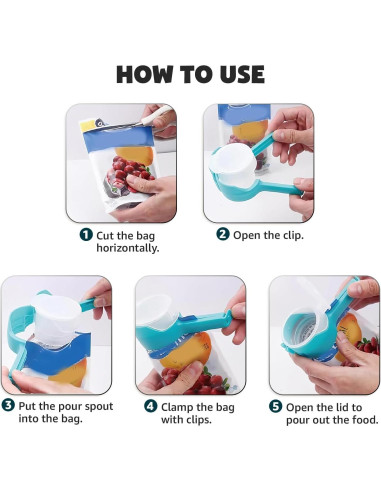 HOW TO USE

1 Cut the bag horizontally.

2 Open the clip.

3 Put the pour spout into the bag.

4 Clamp the bag with clips.

5 Open the lid to pour out the food.