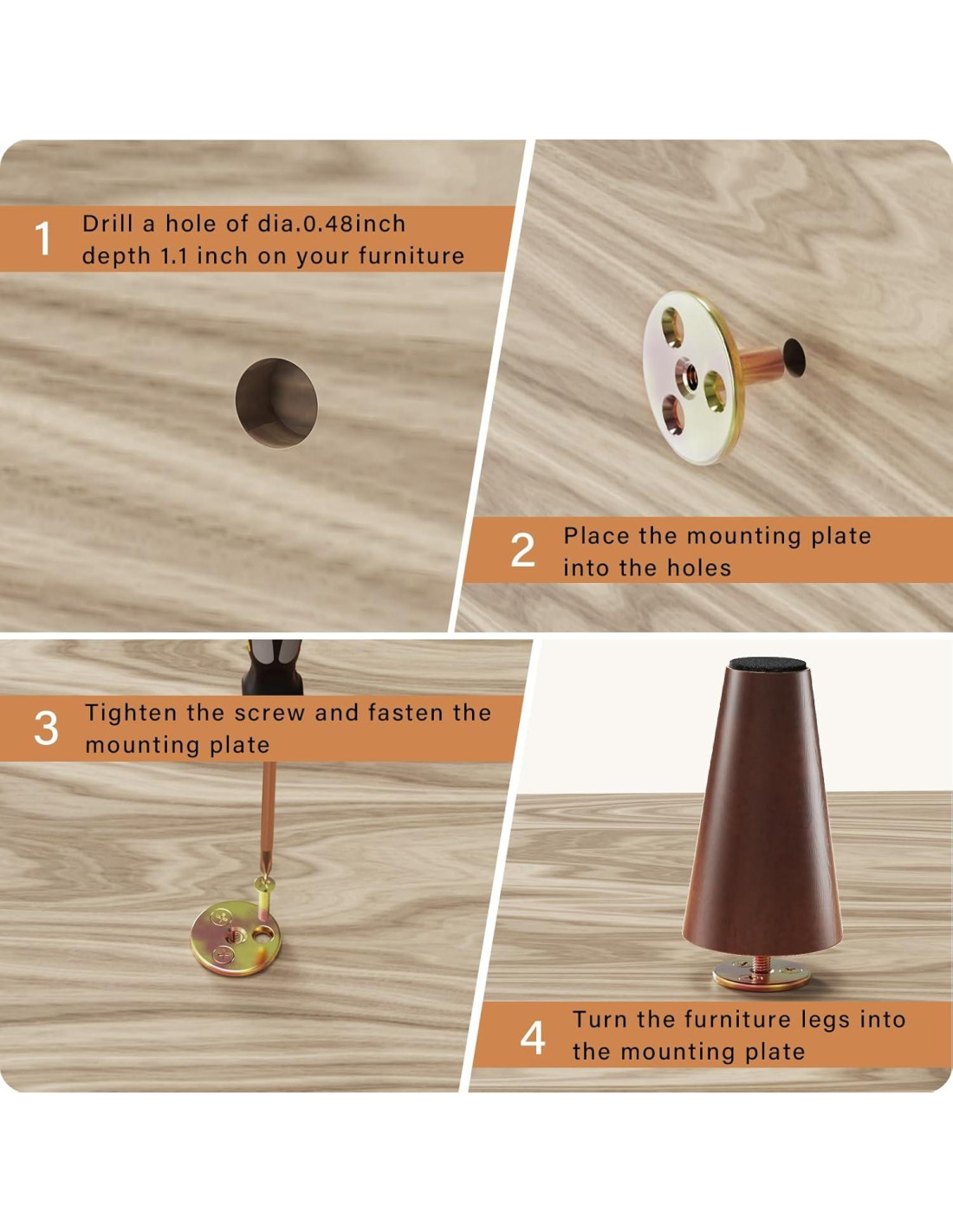 1 Drill a hole of dia.0.48inch depth 1.1 inch on your furniture

2 Place the mounting plate into the holes

3 Tighten the screw and fasten the mounting plate

4 Turn the furniture legs into the mounting plate