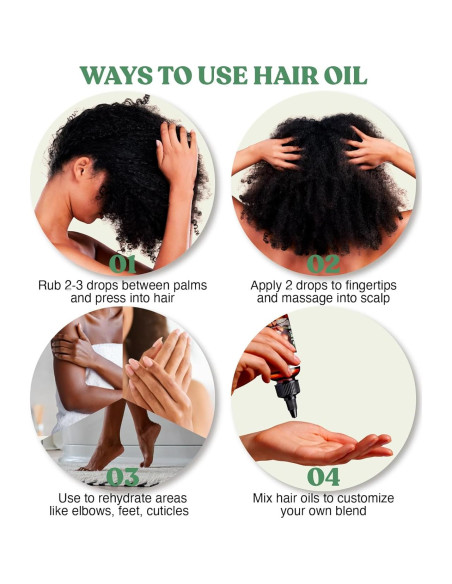 WAYS TO USE HAIR OIL

01
Rub 2-3 drops between palms and press into hair

02
Apply 2 drops to fingertips and massage into scalp

03
Use to rehydrate areas like elbows, feet, cuticles

04
Mix hair oils to customize your own blend