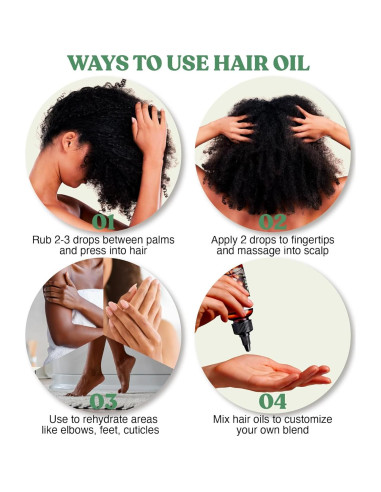 WAYS TO USE HAIR OIL

01
Rub 2-3 drops between palms and press into hair

02
Apply 2 drops to fingertips and massage into scalp

03
Use to rehydrate areas like elbows, feet, cuticles

04
Mix hair oils to customize your own blend