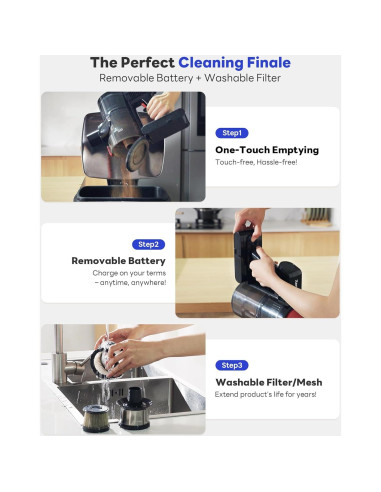 The Perfect Cleaning Finale
Removable Battery + Washable Filter

Step1
One-Touch Emptying
Touch-free, Hassle-free!

Step2
Removable Battery
Charge on your terms – anytime, anywhere!

Step3
Washable Filter/Mesh
Extend product's life for years!