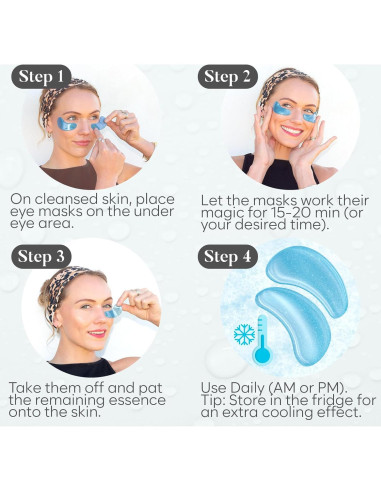 Step 1

On cleansed skin, place eye masks on the under eye area.

Step 2

Let the masks work their magic for 15-20 min (or your desired time).

Step 3

Take them off and pat the remaining essence onto the skin.

Step 4

Use Daily (AM or PM). Tip: Store in the fridge for an extra cooling effect.