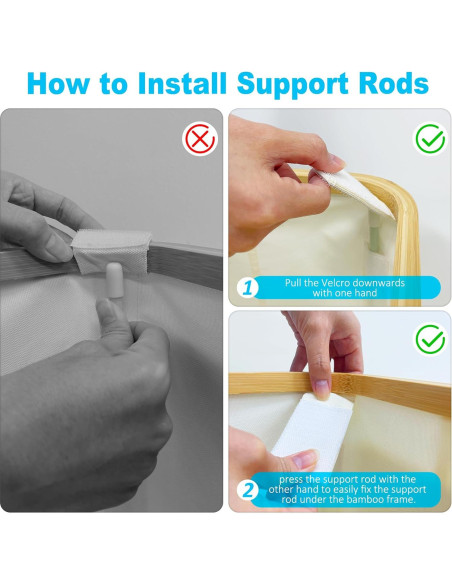 How to Install Support Rods

1 Pull the Velcro downwards with one hand

2 press the support rod with the other hand to easily fix the support rod under the bamboo frame.