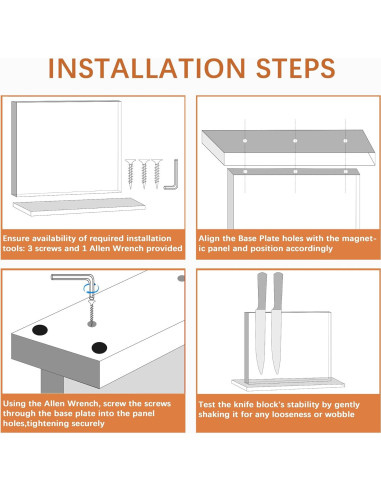 INSTALLATION STEPS

Ensure availability of required installation tools: 3 screws and 1 Allen Wrench provided

Align the Base Plate holes with the magnetic panel and position accordingly

Using the Allen Wrench, screw the screws through the base plate into the panel holes,tightening securely

Test the knife block's stability by gently shaking it for any looseness or wobble