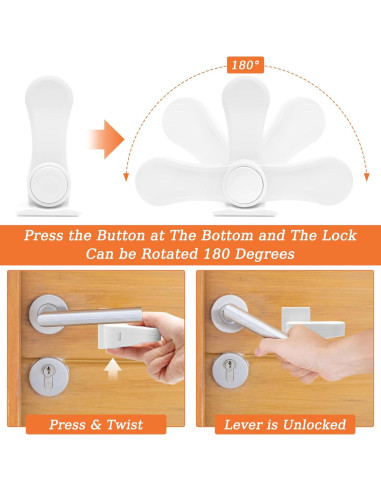 180°

Press the Button at The Bottom and The Lock Can be Rotated 180 Degrees

Press & Twist

Lever is Unlocked