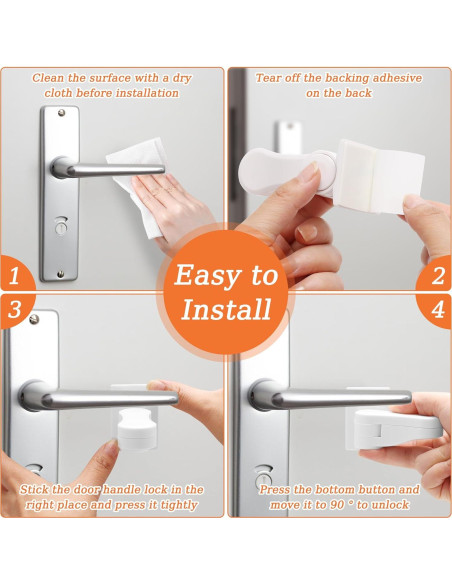 Clean the surface with a dry cloth before installation

1

Tear off the backing adhesive on the back

2

Easy to Install

3

Stick the door handle lock in the right place and press it tightly

4

Press the bottom button and move it to 90 ° to unlock