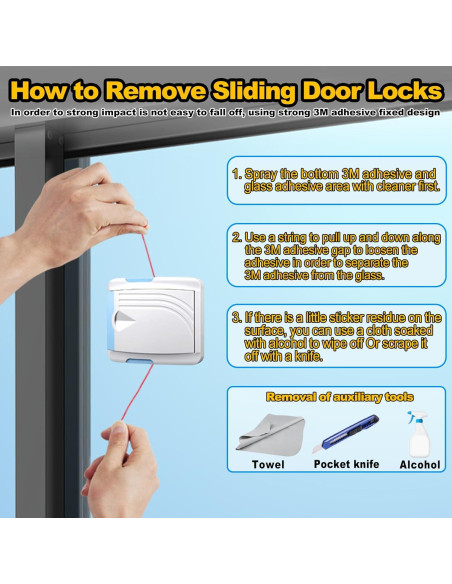 How to Remove Sliding Door Locks

In order to strong impact is not easy to fall off, using strong 3M adhesive fixed design

1. Spray the bottom 3M adhesive and glass adhesive area with cleaner first.

2. Use a string to pull up and down along the 3M adhesive gap to loosen the adhesive in order to separate the 3M adhesive from the glass.

3. If there is a little sticker residue on the surface, you can use a cloth soaked with alcohol to wipe off Or scrape it off with a knife.

Removal of auxiliary tools

Towel

Pocket knife

Alcohol