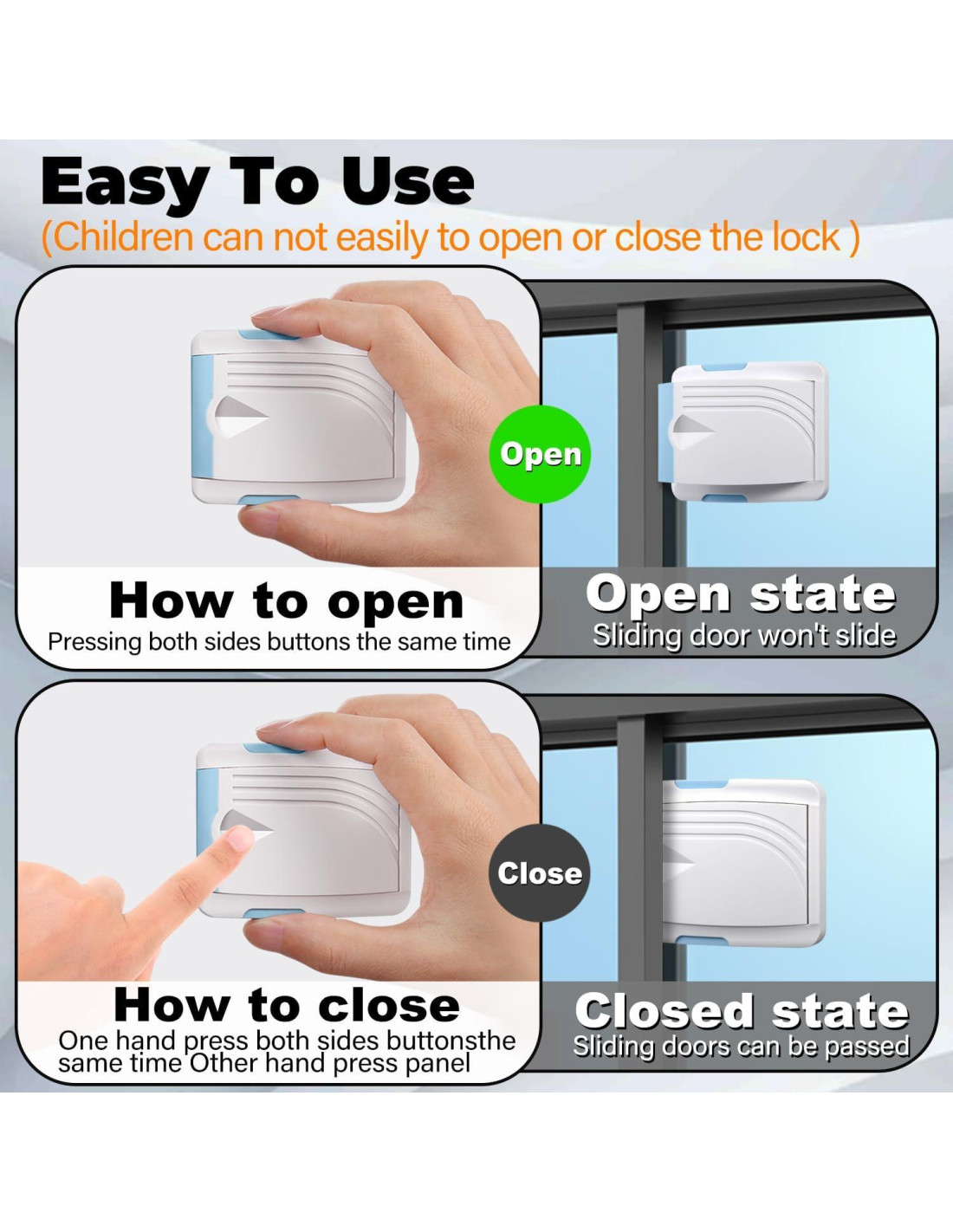 Easy To Use
(Children can not easily to open or close the lock )

Open

How to open
Pressing both sides buttons the same time

Open state
Sliding door won't slide

Close

How to close
One hand press both sides buttonsthe same time Other hand press panel

Closed state
Sliding doors can be passed