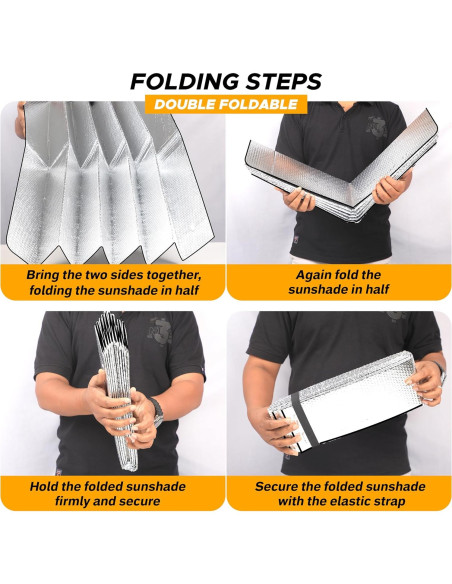 FOLDING STEPS
DOUBLE FOLDABLE

Bring the two sides together, folding the sunshade in half

Again fold the sunshade in half

Hold the folded sunshade firmly and secure

Secure the folded sunshade with the elastic strap