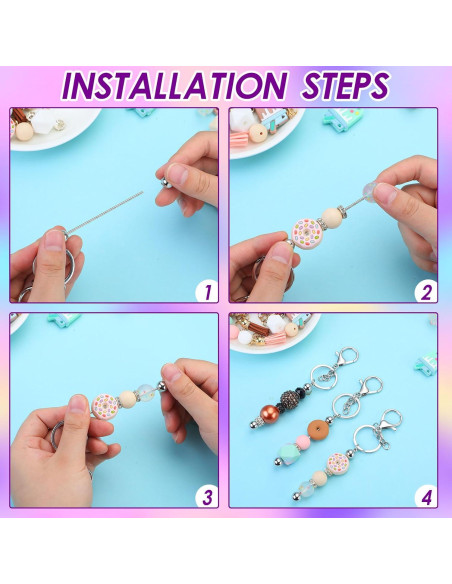 INSTALLATION STEPS

1

2

3

4