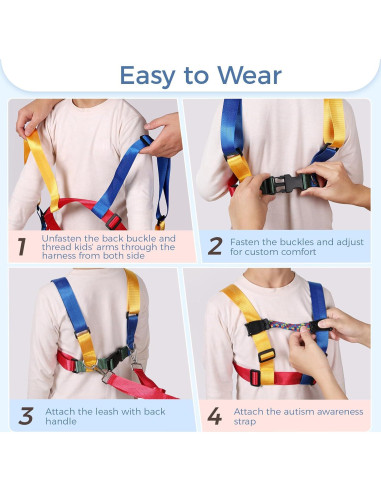 Easy to Wear

1 Unfasten the back buckle and thread kids' arms through the harness from both side

2 Fasten the buckles and adjust for custom comfort

3 Attach the leash with back handle

4 Attach the autism awareness strap